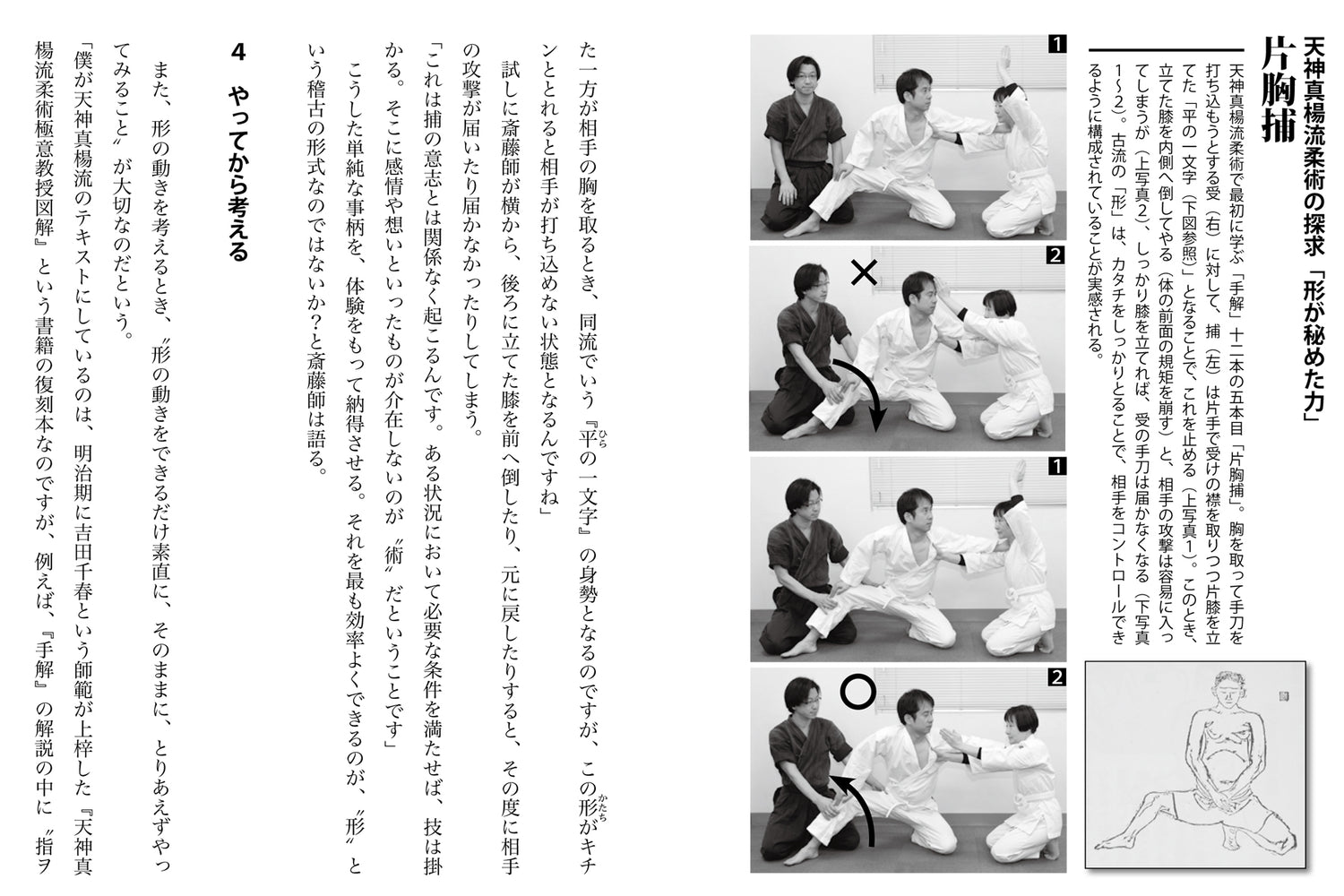 天神真楊流柔術の探求「形が秘めた力」

片胸捕

天神真楊流柔術で最初に学ぶ「手解」十二本の五本目「片胸捕」。胸を取って手刀を打ち込もうとする受（右）に対して、捕（左）は片手で受けの襟を取りつつ片膝を立てた「平の一文字（下図参照）」となることで、これを止める（上写真1）。このとき、立てた膝を内側へ倒してやる（体の前面の規矩を崩す）と、相手の攻撃は容易に入ってしまうが（上写真2）、しっかり膝を立てれば、受の手刀は届かなくなる（下写真1〜2）。古流の「形」は、カタチをしっかりとることで、相手をコントロールできるように構成されていることが実感される。

1

2

×

1

2

○

た一方が相手の胸を取るとき、同流でいう『平の一文字』の身勢となるのですが、この形がキチンととれると相手が打ち込めない状態となるんですね」

試しに斎藤師が横から、後ろに立てた膝を前へ倒したり、元に戻したりすると、その度に相手の攻撃が届いたり届かなかったりしてしまう。

「これは捕の意志とは関係なく起こるんです。ある状況において必要な条件を満たせば、技は掛かる。そこに感情や想いといったものが介在しないのが〝術〟だということです」

こうした単純な事柄を、体験をもって納得させる。それを最も効率よくできるのが、〝形〟という稽古の形式なのではないか？と斎藤師は語る。

4　やってから考える

また、形の動きを考えるとき、〝形の動きをできるだけ素直に、そのままに、とりあえずやってみること〟が大切なのだという。

「僕が天神真楊流のテキストにしているのは、明治期に吉田千春という師範が上梓した『天神真楊流柔術極意教授図解』という書籍の復刻本なのですが、例えば、『手解』の解説の中に〝指ヲ