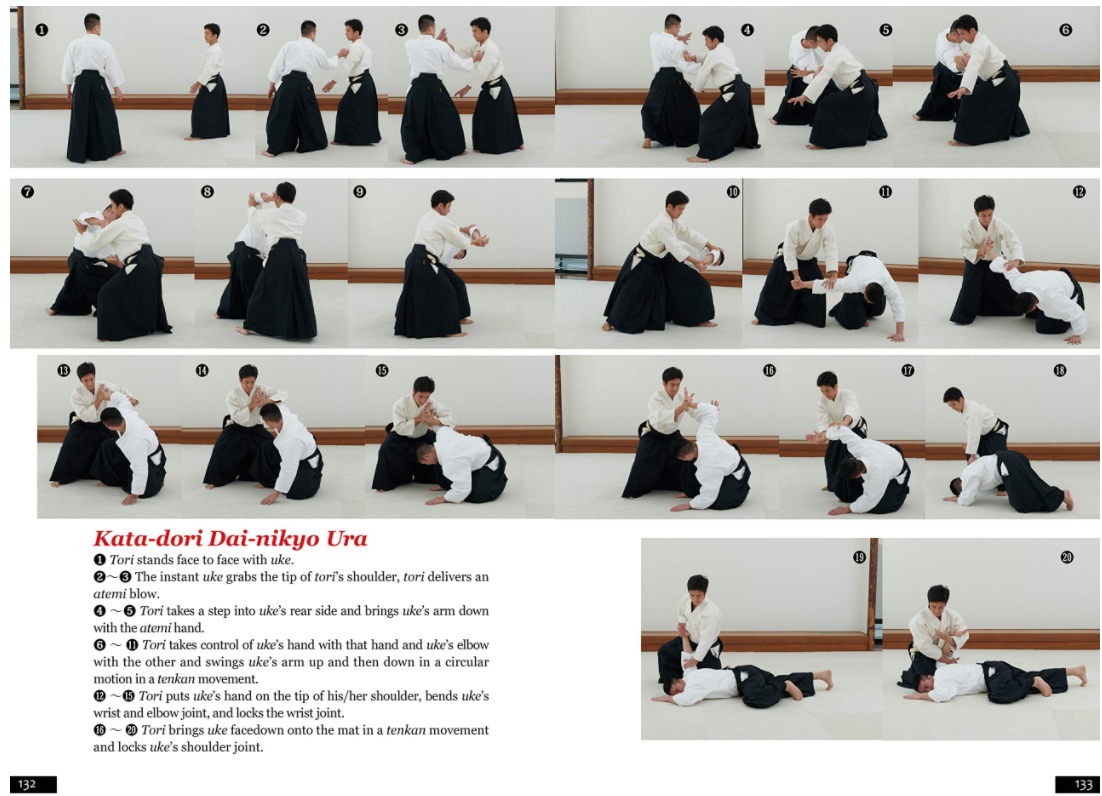 ❶ ❷ ❸ ❹ ❺ ❻

❼ ❽ ❾ ❿ ⓫ ⓬

⓭ ⓮ ⓯ ⓰ ⓱ ⓲

Kata-dori Dai-nikyo Ura

❶ Tori stands face to face with uke.

❷～❸ The instant uke grabs the tip of tori's shoulder, tori delivers an atemi blow.

❹～❺ Tori takes a step into uke's rear side and brings uke's arm down with the atemi hand.

❻～⓫ Tori takes control of uke's hand with that hand and uke's elbow with the other and swings uke's arm up and then down in a circular motion in a tenkan movement.

⓬～⓯ Tori puts uke's hand on the tip of his/her shoulder, bends uke's wrist and elbow joint, and locks the wrist joint.

⓰～⓴ Tori brings uke facedown onto the mat in a tenkan movement and locks uke's shoulder joint.

⓳ ⓴

132

133