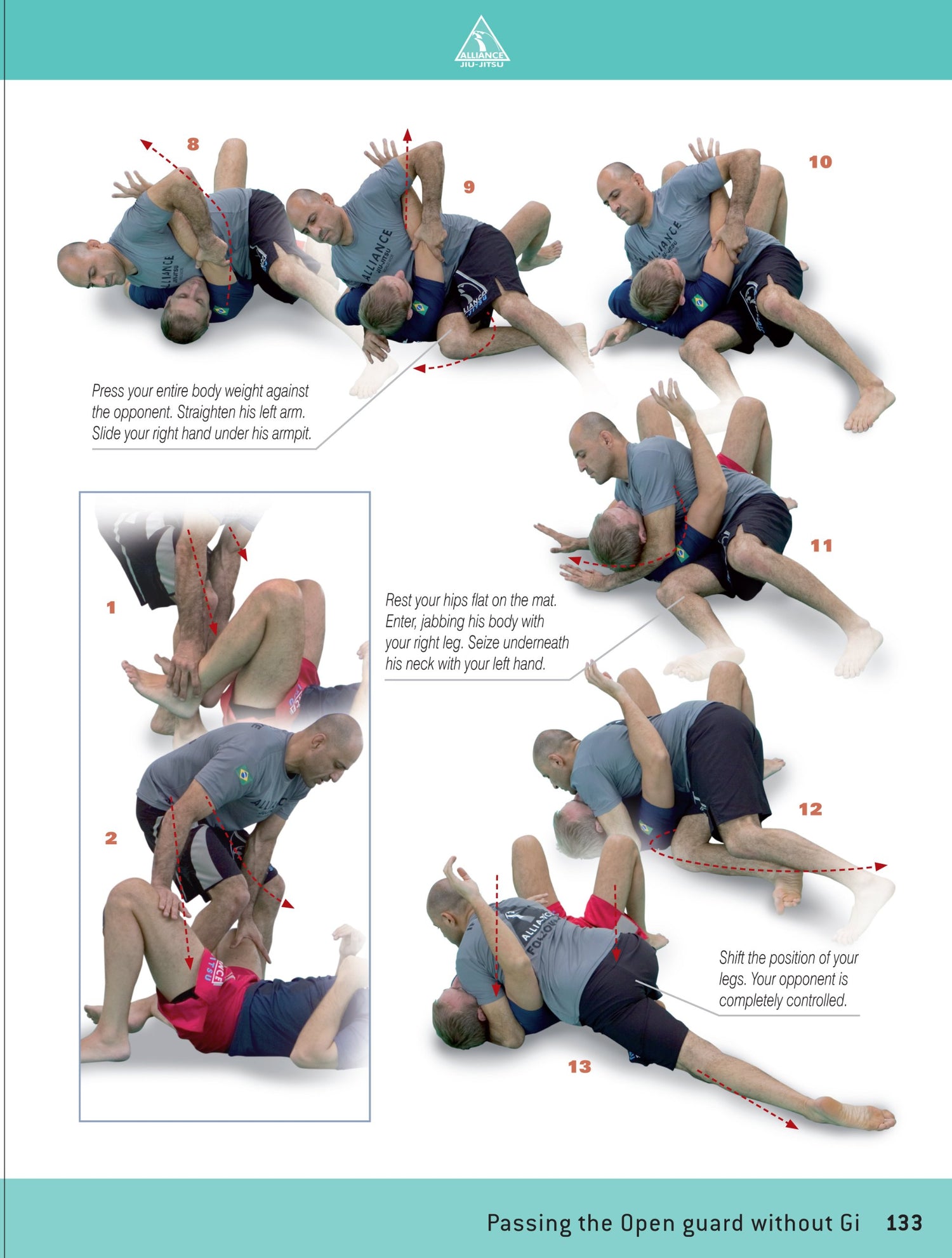 ALLIANCE
JIU-JITSU

8

9

10

Press your entire body weight against the opponent. Straighten his left arm. Slide your right hand under his armpit.

11

1

Rest your hips flat on the mat. Enter, jabbing his body with your right leg. Seize underneath his neck with your left hand.

2

12

Shift the position of your legs. Your opponent is completely controlled.

13

Passing the Open guard without Gi 133