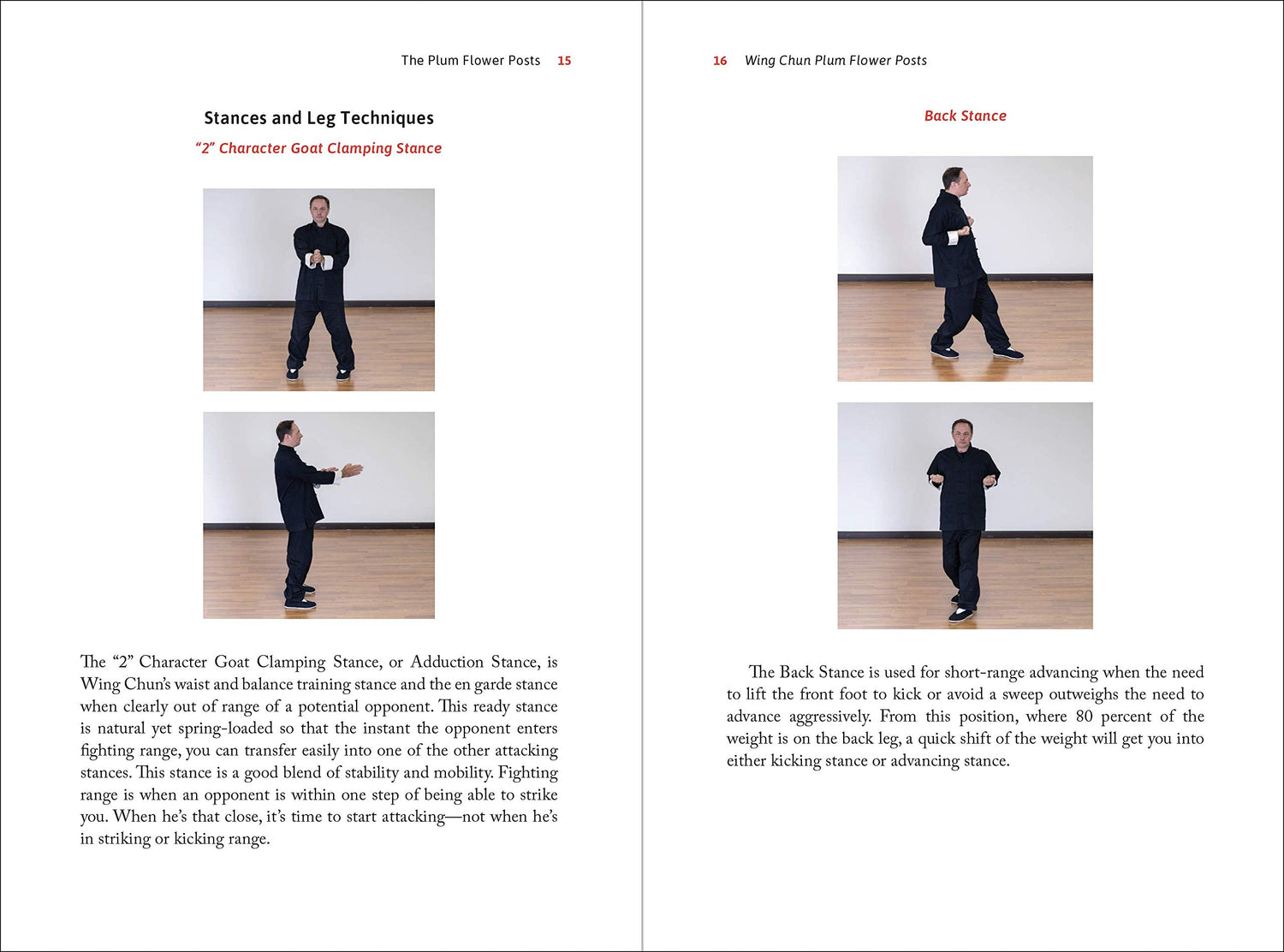 The Plum Flower Posts 15

Stances and Leg Techniques

"2" Character Goat Clamping Stance

The "2" Character Goat Clamping Stance, or Adduction Stance, is Wing Chun's waist and balance training stance and the en garde stance when clearly out of range of a potential opponent. This ready stance is natural yet spring-loaded so that the instant the opponent enters fighting range, you can transfer easily into one of the other attacking stances. This stance is a good blend of stability and mobility. Fighting range is when an opponent is within one step of being able to strike you. When he's that close, it's time to start attacking—not when he's in striking or kicking range.

16 Wing Chun Plum Flower Posts

Back Stance

The Back Stance is used for short-range advancing when the need to lift the front foot to kick or avoid a sweep outweighs the need to advance aggressively. From this position, where 80 percent of the weight is on the back leg, a quick shift of the weight will get you into either kicking stance or advancing stance.