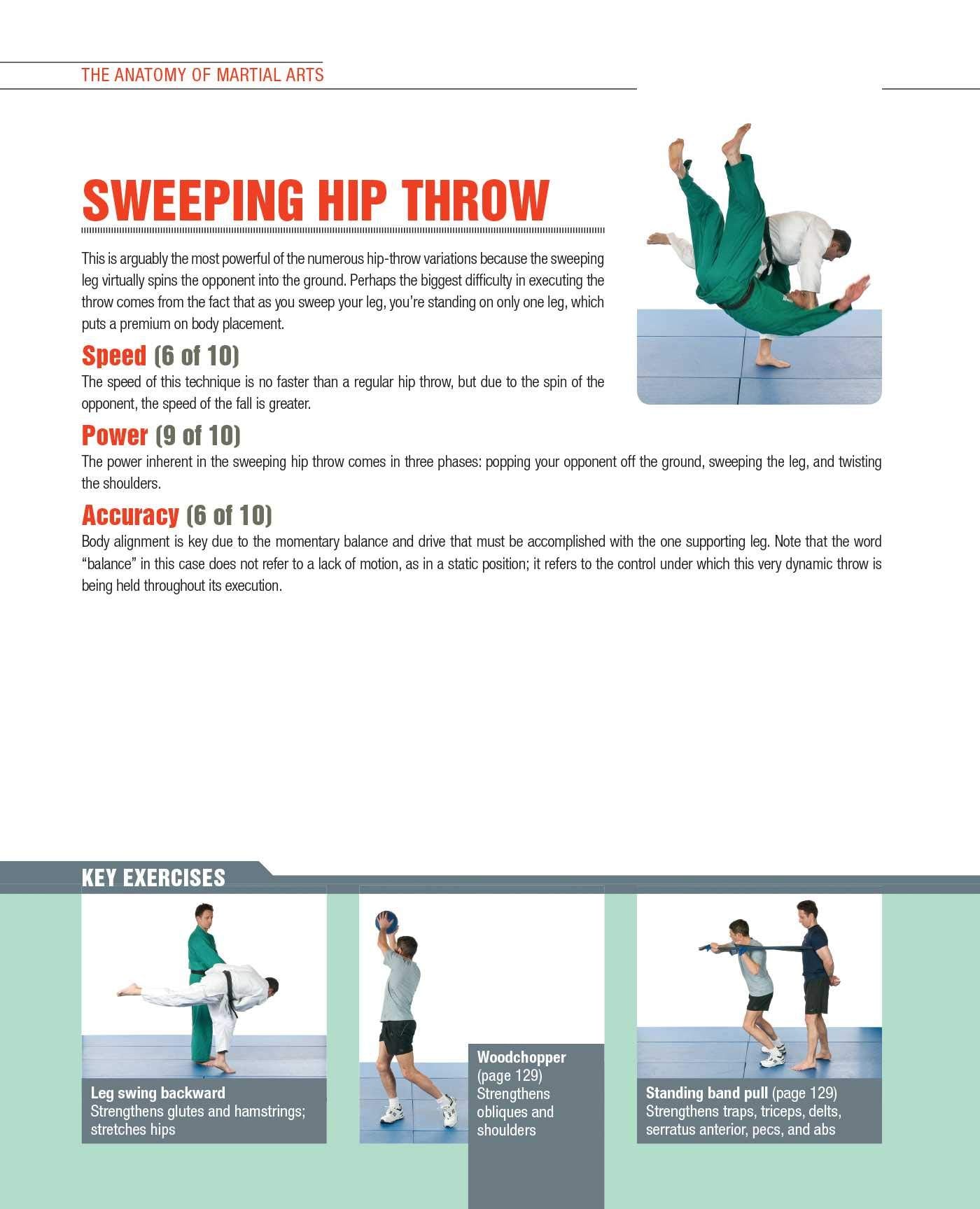 THE ANATOMY OF MARTIAL ARTS

SWEEPING HIP THROW

This is arguably the most powerful of the numerous hip-throw variations because the sweeping leg virtually spins the opponent into the ground. Perhaps the biggest difficulty in executing the throw comes from the fact that as you sweep your leg, you're standing on only one leg, which puts a premium on body placement.

Speed (6 of 10)
The speed of this technique is no faster than a regular hip throw, but due to the spin of the opponent, the speed of the fall is greater.

Power (9 of 10)
The power inherent in the sweeping hip throw comes in three phases: popping your opponent off the ground, sweeping the leg, and twisting the shoulders.

Accuracy (6 of 10)
Body alignment is key due to the momentary balance and drive that must be accomplished with the one supporting leg. Note that the word "balance" in this case does not refer to a lack of motion, as in a static position; it refers to the control under which this very dynamic throw is being held throughout its execution.

KEY EXERCISES

Leg swing backward
Strengthens glutes and hamstrings; stretches hips

Woodchopper
(page 129)
Strengthens obliques and shoulders

Standing band pull (page 129)
Strengthens traps, triceps, delts, serratus anterior, pecs, and abs