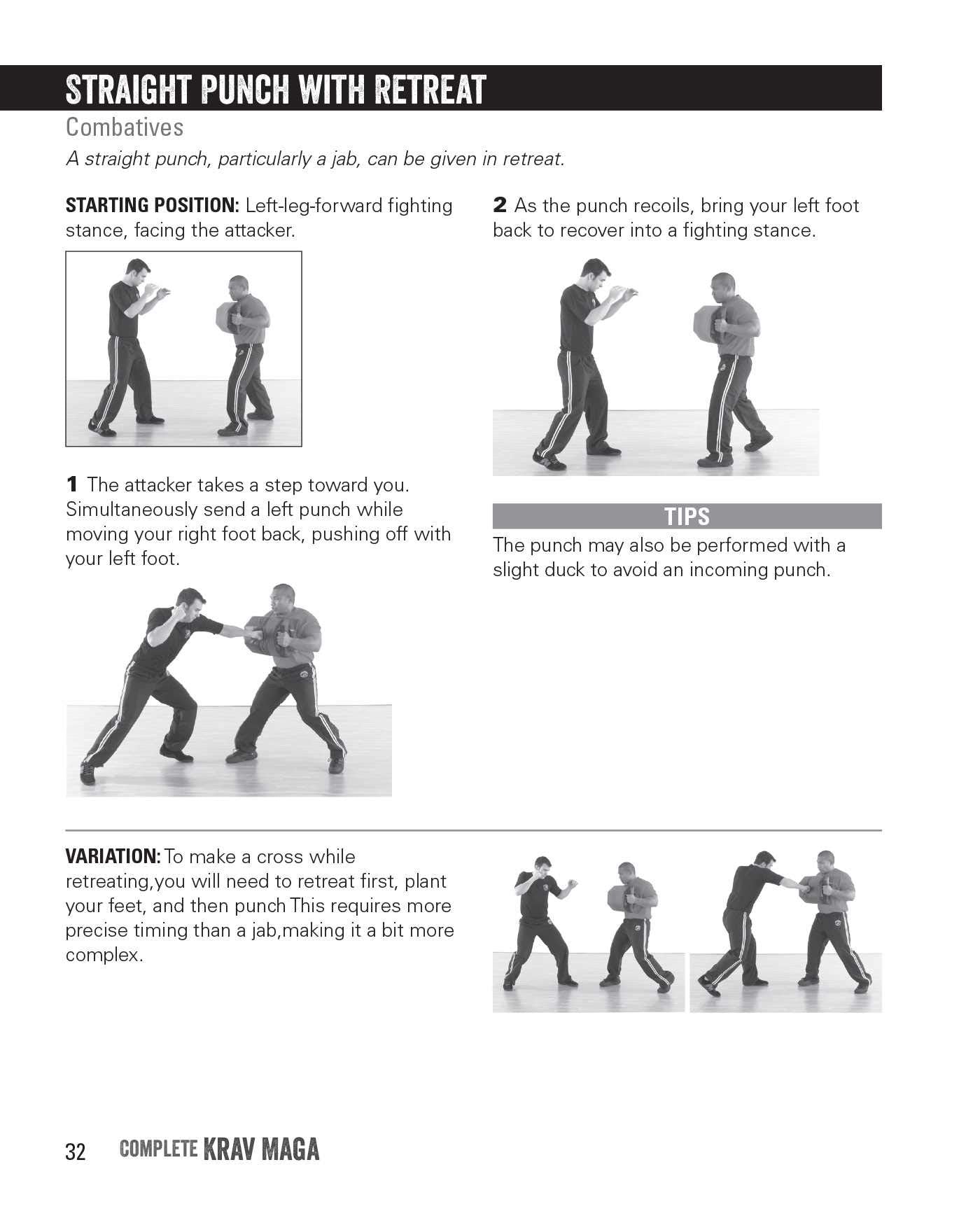 STRAIGHT PUNCH WITH RETREAT

Combatives

A straight punch, particularly a jab, can be given in retreat.

STARTING POSITION: Left-leg-forward fighting stance, facing the attacker.

1 The attacker takes a step toward you. Simultaneously send a left punch while moving your right foot back, pushing off with your left foot.

2 As the punch recoils, bring your left foot back to recover into a fighting stance.

TIPS

The punch may also be performed with a slight duck to avoid an incoming punch.

VARIATION: To make a cross while retreating,you will need to retreat first, plant your feet, and then punch This requires more precise timing than a jab,making it a bit more complex.

32 COMPLETE KRAV MAGA