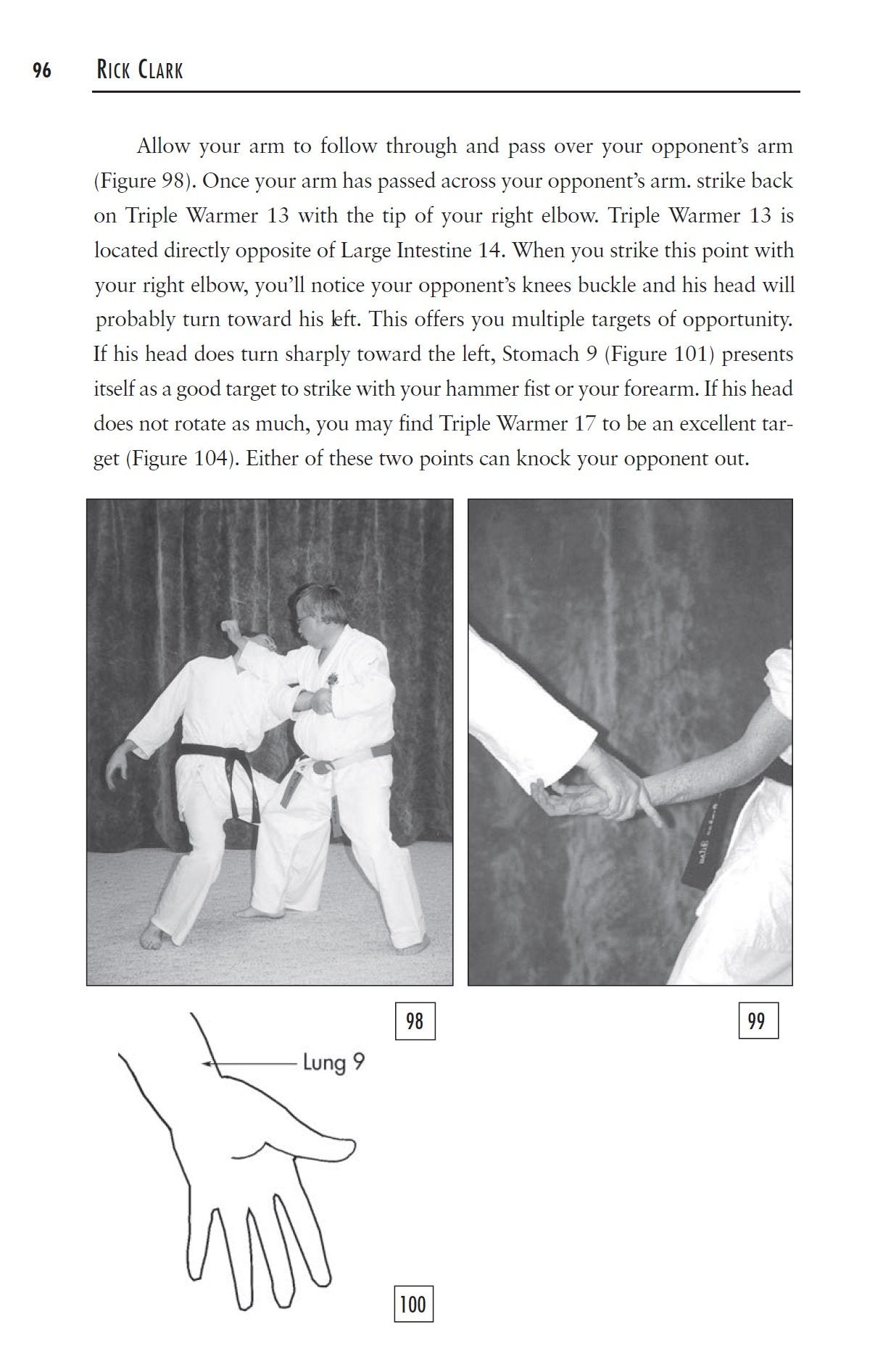 96 RICK CLARK

Allow your arm to follow through and pass over your opponent's arm (Figure 98). Once your arm has passed across your opponent's arm. strike back on Triple Warmer 13 with the tip of your right elbow. Triple Warmer 13 is located directly opposite of Large Intestine 14. When you strike this point with your right elbow, you'll notice your opponent's knees buckle and his head will probably turn toward his left. This offers you multiple targets of opportunity. If his head does turn sharply toward the left, Stomach 9 (Figure 101) presents itself as a good target to strike with your hammer fist or your forearm. If his head does not rotate as much, you may find Triple Warmer 17 to be an excellent target (Figure 104). Either of these two points can knock your opponent out.

98

99

Lung 9

100