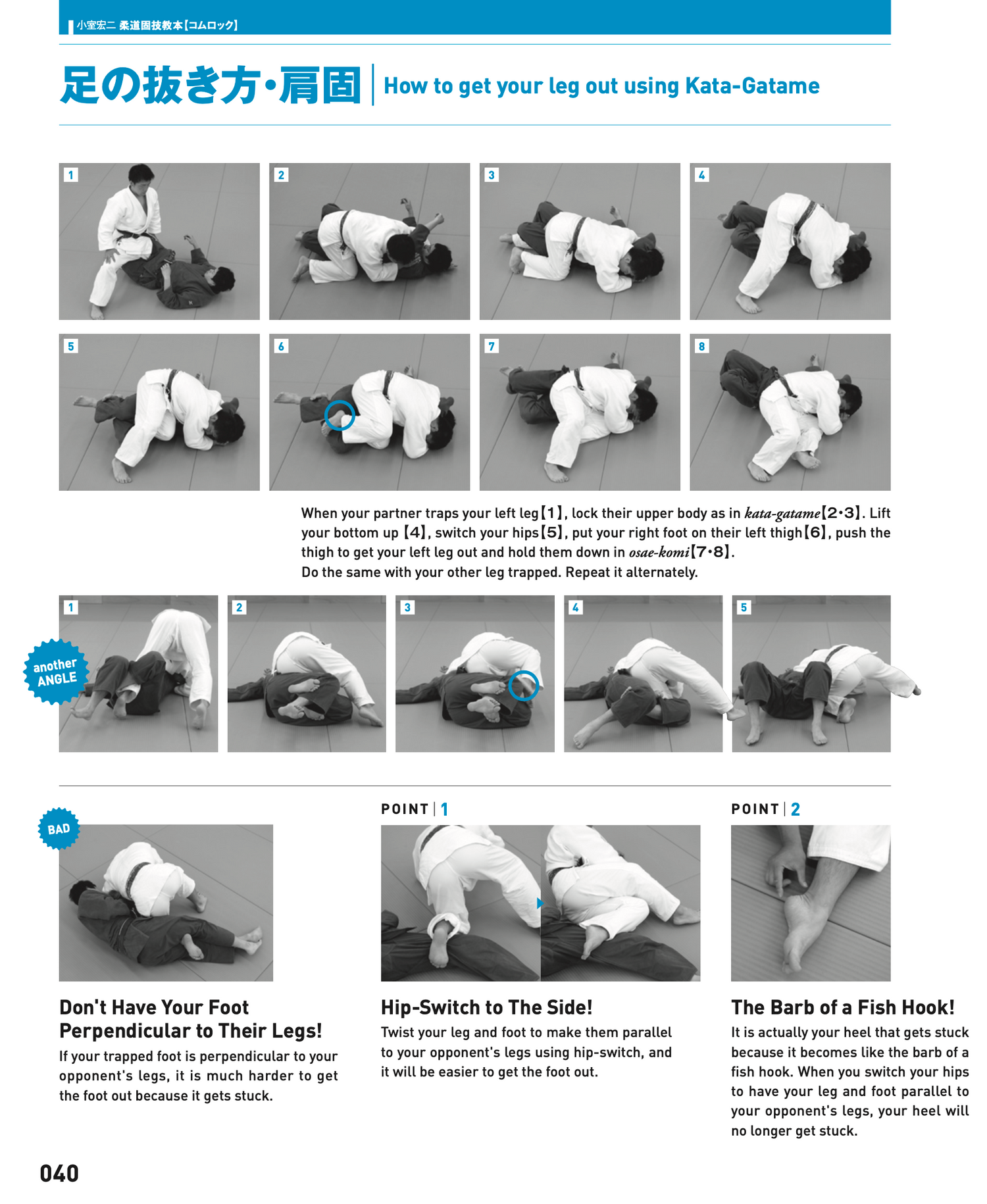 小室宏二 柔道固技教本【コムロック】

足の抜き方・肩固 | How to get your leg out using Kata-Gatame

1 2 3 4

5 6 7 8

When your partner traps your left leg【1】, lock their upper body as in kata-gatame【2・3】. Lift your bottom up【4】, switch your hips【5】, put your right foot on their left thigh【6】, push the thigh to get your left leg out and hold them down in osae-komi【7・8】.
Do the same with your other leg trapped. Repeat it alternately.

another ANGLE

1 2 3 4 5

BAD

Don't Have Your Foot Perpendicular to Their Legs!
If your trapped foot is perpendicular to your opponent's legs, it is much harder to get the foot out because it gets stuck.

POINT | 1

Hip-Switch to The Side!
Twist your leg and foot to make them parallel to your opponent's legs using hip-switch, and it will be easier to get the foot out.

POINT | 2

The Barb of a Fish Hook!
It is actually your heel that gets stuck because it becomes like the barb of a fish hook. When you switch your hips to have your leg and foot parallel to your opponent's legs, your heel will no longer get stuck.

040