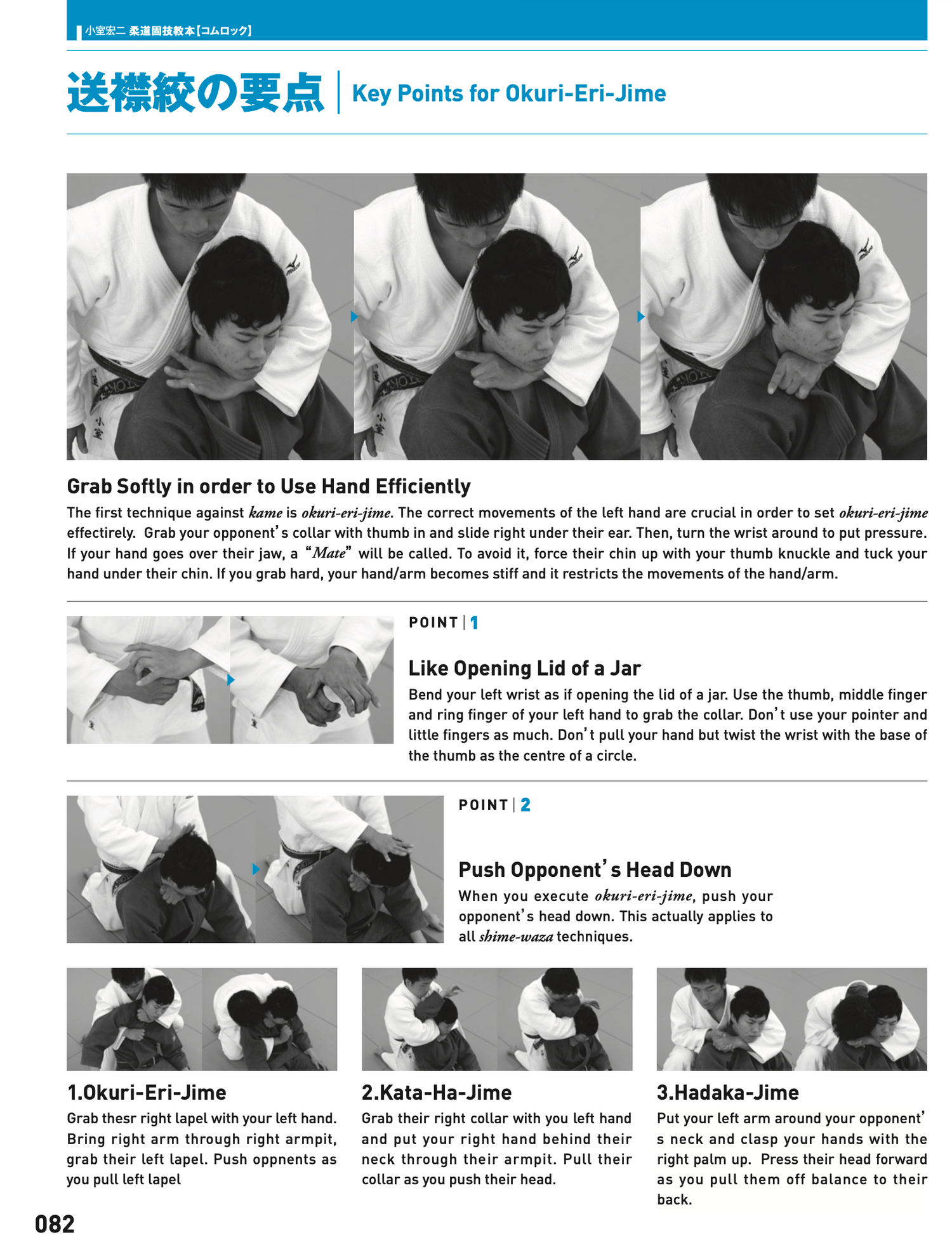 小室宏二 柔道固技教本【コムロック】

送襟絞の要点 | Key Points for Okuri-Eri-Jime

Grab Softly in order to Use Hand Efficiently

The first technique against kame is okuri-eri-jime. The correct movements of the left hand are crucial in order to set okuri-eri-jime effectirely. Grab your opponent's collar with thumb in and slide right under their ear. Then, turn the wrist around to put pressure. If your hand goes over their jaw, a "Mate" will be called. To avoid it, force their chin up with your thumb knuckle and tuck your hand under their chin. If you grab hard, your hand/arm becomes stiff and it restricts the movements of the hand/arm.

POINT | 1

Like Opening Lid of a Jar

Bend your left wrist as if opening the lid of a jar. Use the thumb, middle finger and ring finger of your left hand to grab the collar. Don't use your pointer and little fingers as much. Don't pull your hand but twist the wrist with the base of the thumb as the centre of a circle.

POINT | 2

Push Opponent's Head Down

When you execute okuri-eri-jime, push your opponent's head down. This actually applies to all shime-waza techniques.

1.Okuri-Eri-Jime

Grab thesr right lapel with your left hand. Bring right arm through right armpit, grab their left lapel. Push oppnents as you pull left lapel

2.Kata-Ha-Jime

Grab their right collar with you left hand and put your right hand behind their neck through their armpit. Pull their collar as you push their head.

3.Hadaka-Jime

Put your left arm around your opponent's neck and clasp your hands with the right palm up. Press their head forward as you pull them off balance to their back.

082