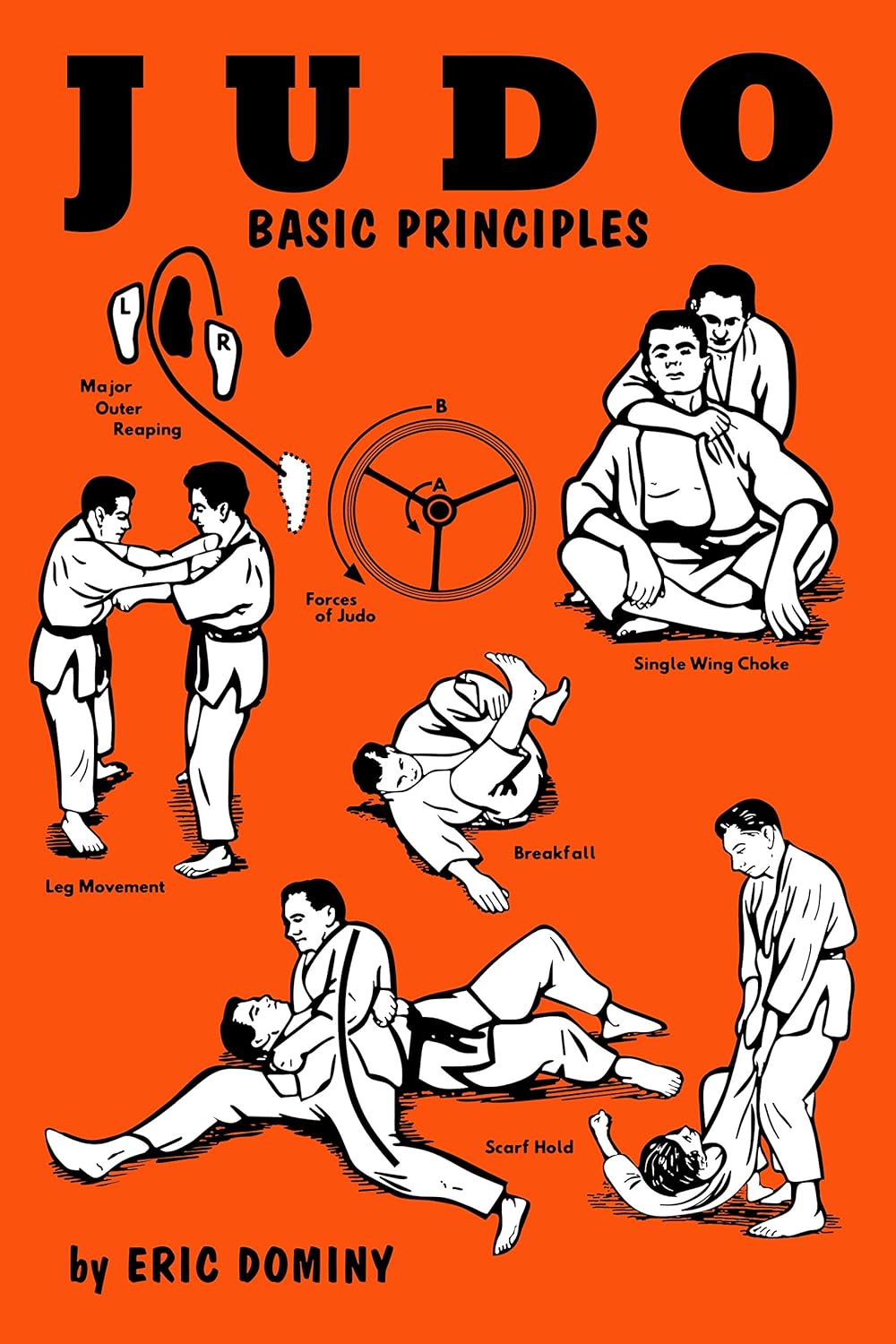 JUDO

BASIC PRINCIPLES

L

R

Major Outer Reaping

B

A

Forces of Judo

Single Wing Choke

Leg Movement

Breakfall

Scarf Hold

by ERIC DOMINY