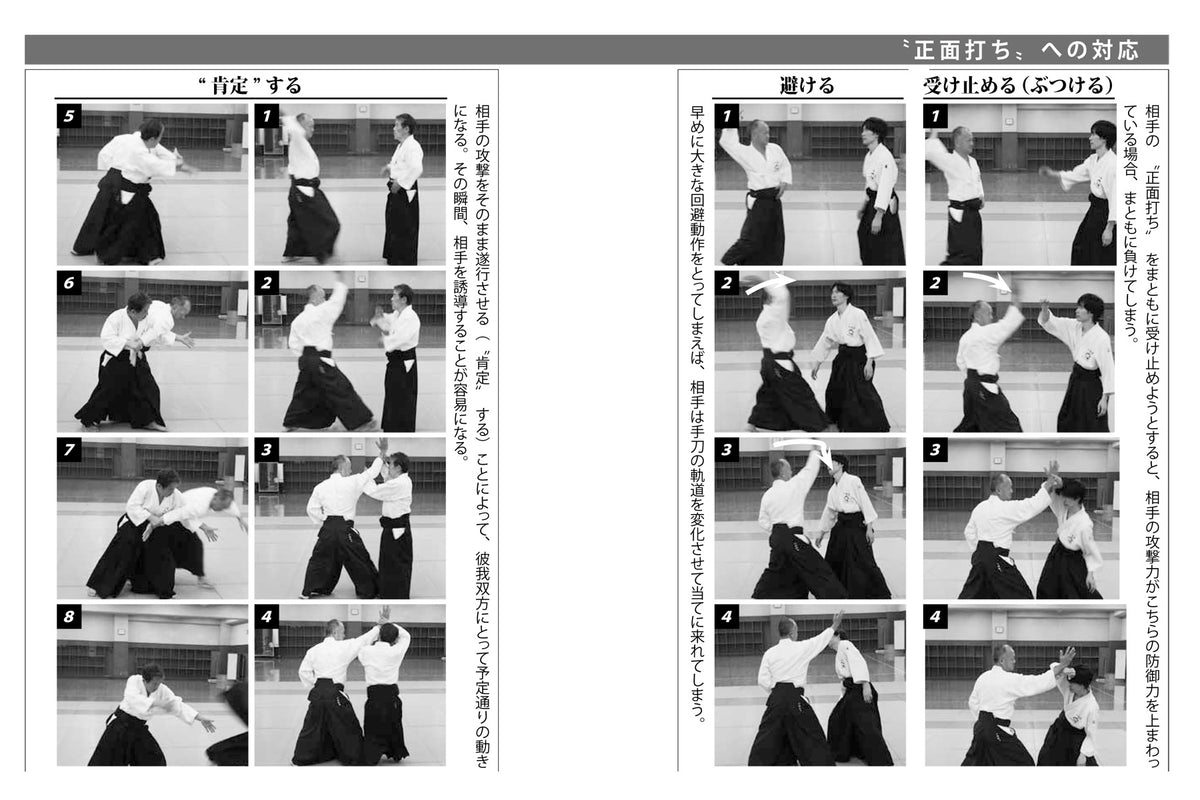 〝正面打ち〟への対応

受け止める（ぶつける）

相手の〝正面打ち〟をまともに受け止めようとすると、相手の攻撃力がこちらの防御力を上まわっている場合、まともに負けてしまう。

1
2
3
4

避ける

早めに大きな回避動作をとってしまえば、相手は手刀の軌道を変化させて当てに来れてしまう。

1
2
3
4

“肯定”する

相手の攻撃をそのまま遂行させる（〝肯定〟する）ことによって、彼我双方にとって予定通りの動きになる。その瞬間、相手を誘導することが容易になる。

1
2
3
4
5
6
7
8