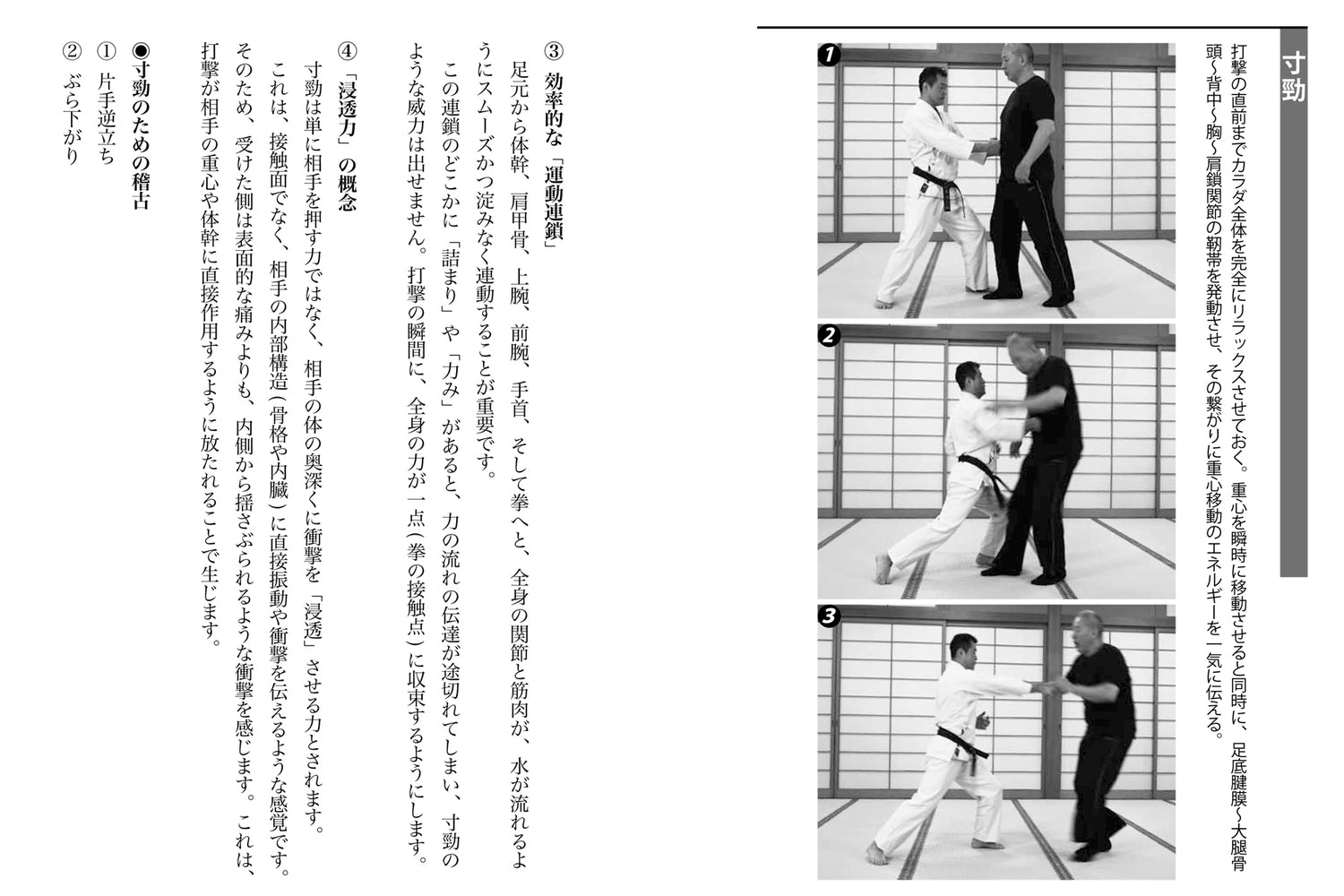 寸勁

打撃の直前までカラダ全体を完全にリラックスさせておく。重心を瞬時に移動させると同時に、足底腱膜〜大腿骨頭〜背中〜胸〜肩鎖関節の靭帯を発動させ、その繋がりに重心移動のエネルギーを一気に伝える。

1

2

3

③ 効率的な「運動連鎖」

足元から体幹、肩甲骨、上腕、前腕、手首、そして拳へと、全身の関節と筋肉が、水が流れるようにスムーズかつ淀みなく連動することが重要です。

この連鎖のどこかに「詰まり」や「力み」があると、力の流れの伝達が途切れてしまい、寸勁のような威力は出せません。打撃の瞬間に、全身の力が一点（拳の接触点）に収束するようにします。

④ 「浸透力」の概念

寸勁は単に相手を押す力ではなく、相手の体の奥深くに衝撃を「浸透」させる力とされます。

これは、接触面でなく、相手の内部構造（骨格や内臓）に直接振動や衝撃を伝えるような感覚です。そのため、受けた側は表面的な痛みよりも、内側から揺さぶられるような衝撃を感じます。これは、打撃が相手の重心や体幹に直接作用するように放たれることで生じます。

●寸勁のための稽古
① 片手逆立ち
② ぶら下がり