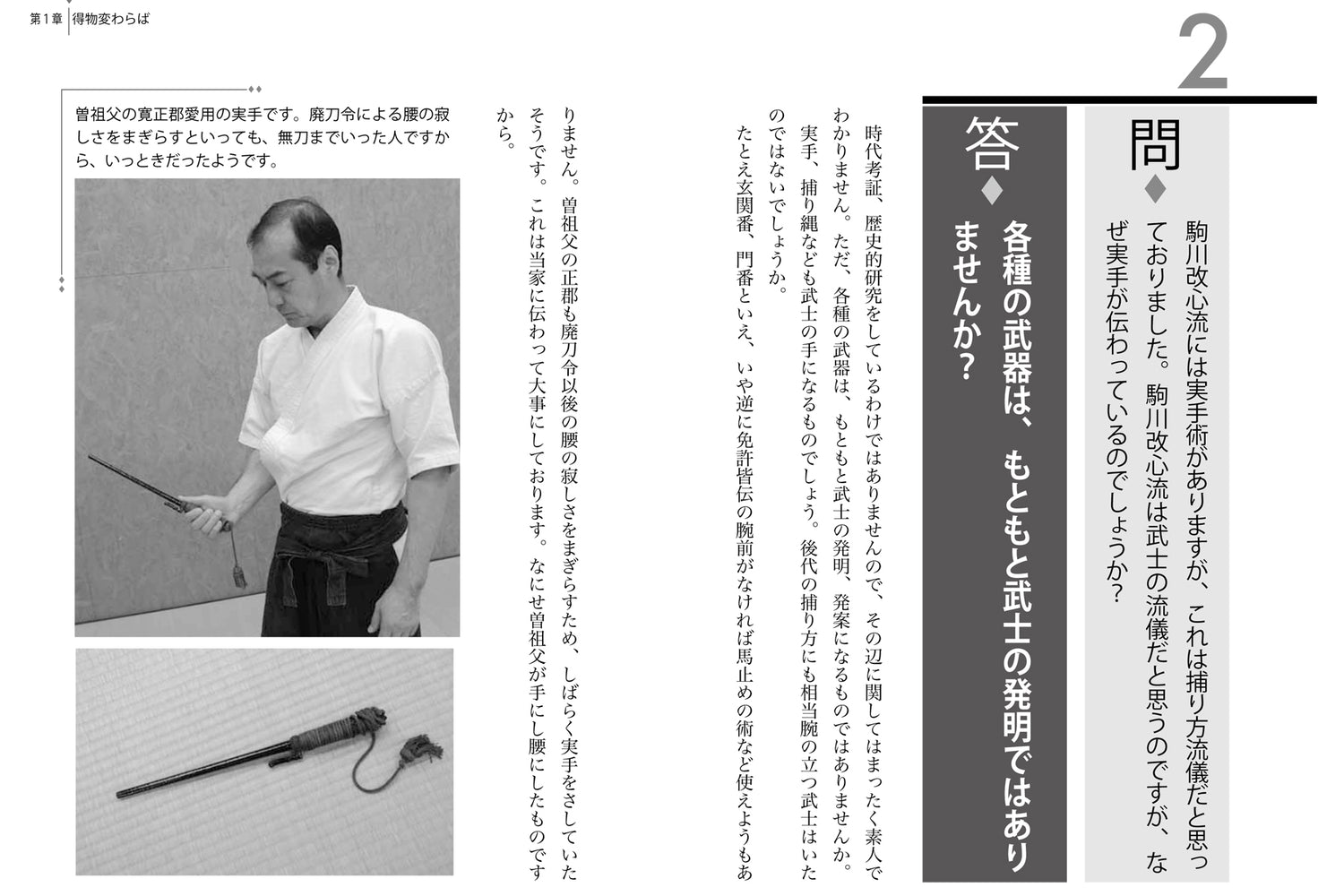 第1章　得物変わらば

2

問◆

駒川改心流には実手術がありますが、これは捕り方流儀だと思っておりました。駒川改心流は武士の流儀だと思うのですが、なぜ実手が伝わっているのでしょうか？

答◆

各種の武器は、もともと武士の発明ではありませんか？

時代考証、歴史的研究をしているわけではありませんので、その辺に関してはまったく素人でわかりません。ただ、各種の武器は、もともと武士の発明、発案になるものではありませんか。実手、捕り縄なども武士の手になるものでしょう。後代の捕り方にも相当腕の立つ武士はいたのではないでしょうか。

たとえ玄関番、門番といえ、いや逆に免許皆伝の腕前がなければ馬止めの術など使えようもありません。曽祖父の正郡も廃刀令以後の腰の寂しさをまぎらすため、しばらく実手をさしていたそうです。これは当家に伝わって大事にしております。なにせ曽祖父が手にし腰にしたものですから。

曽祖父の寛正郡愛用の実手です。廃刀令による腰の寂しさをまぎらすといっても、無刀までいった人ですから、いっときだったようです。