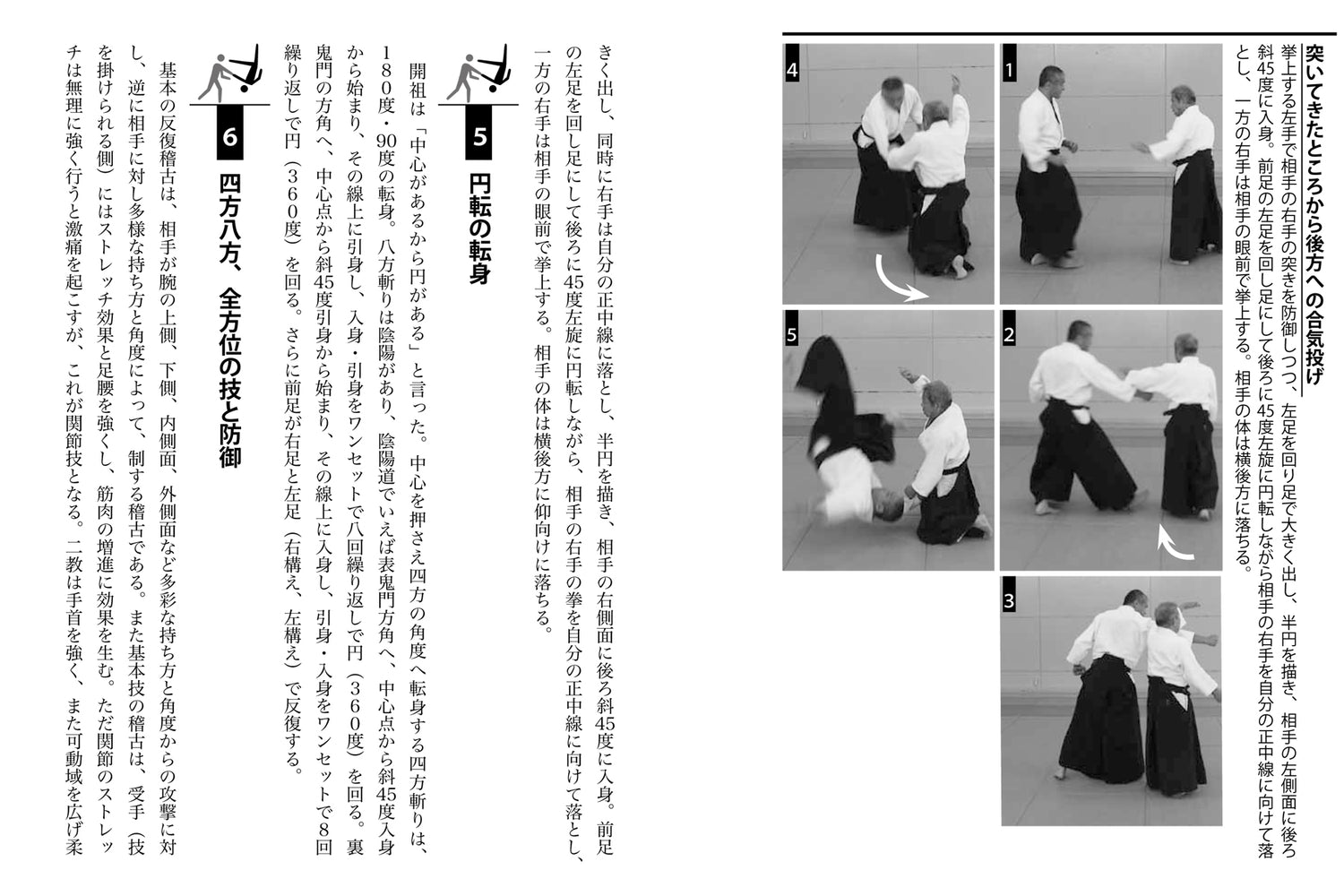 突いてきたところから後方への合気投げ

挙上する左手で相手の右手の突きを防御しつつ、左足を回り足で大きく出し、半円を描き、相手の左側面に後ろ斜45度に入身。前足の左足を回し足にして後ろに45度左旋に円転しながら相手の右手を自分の正中線に向けて落とし、一方の右手は相手の眼前で挙上する。相手の体は横後方に落ちる。

1

2

3

4

5

きく出し、同時に右手は自分の正中線に落とし、半円を描き、相手の右側面に後ろ斜45度に入身。前足の左足を回し足にして後ろに45度左旋に円転しながら、相手の右手の拳を自分の正中線に向けて落とし、一方の右手は相手の眼前で挙上する。相手の体は横後方に仰向けに落ちる。

5 円転の転身

開祖は「中心があるから円がある」と言った。中心を押さえ四方の角度へ転身する四方斬りは、180度・90度の転身。八方斬りは陰陽があり、陰陽道でいえば表鬼門方角へ、中心点から斜45度入身から始まり、その線上に引身し、入身・引身をワンセットで八回繰り返しで円（360度）を回る。裏鬼門の方角へ、中心点から斜45度引身から始まり、その線上に入身し、引身・入身をワンセットで8回繰り返しで円（360度）を回る。さらに前足が右足と左足（右構え、左構え）で反復する。

6 四方八方、全方位の技と防御

基本の反復稽古は、相手が腕の上側、下側、内側面、外側面など多彩な持ち方と角度からの攻撃に対し、逆に相手に対し多様な持ち方と角度によって、制する稽古である。また基本技の稽古は、受手（技を掛けられる側）にはストレッチ効果と足腰を強くし、筋肉の増進に効果を生む。ただ関節のストレッチは無理に強く行うと激痛を起こすが、これが関節技となる。二教は手首を強く、また可動域を広げ柔