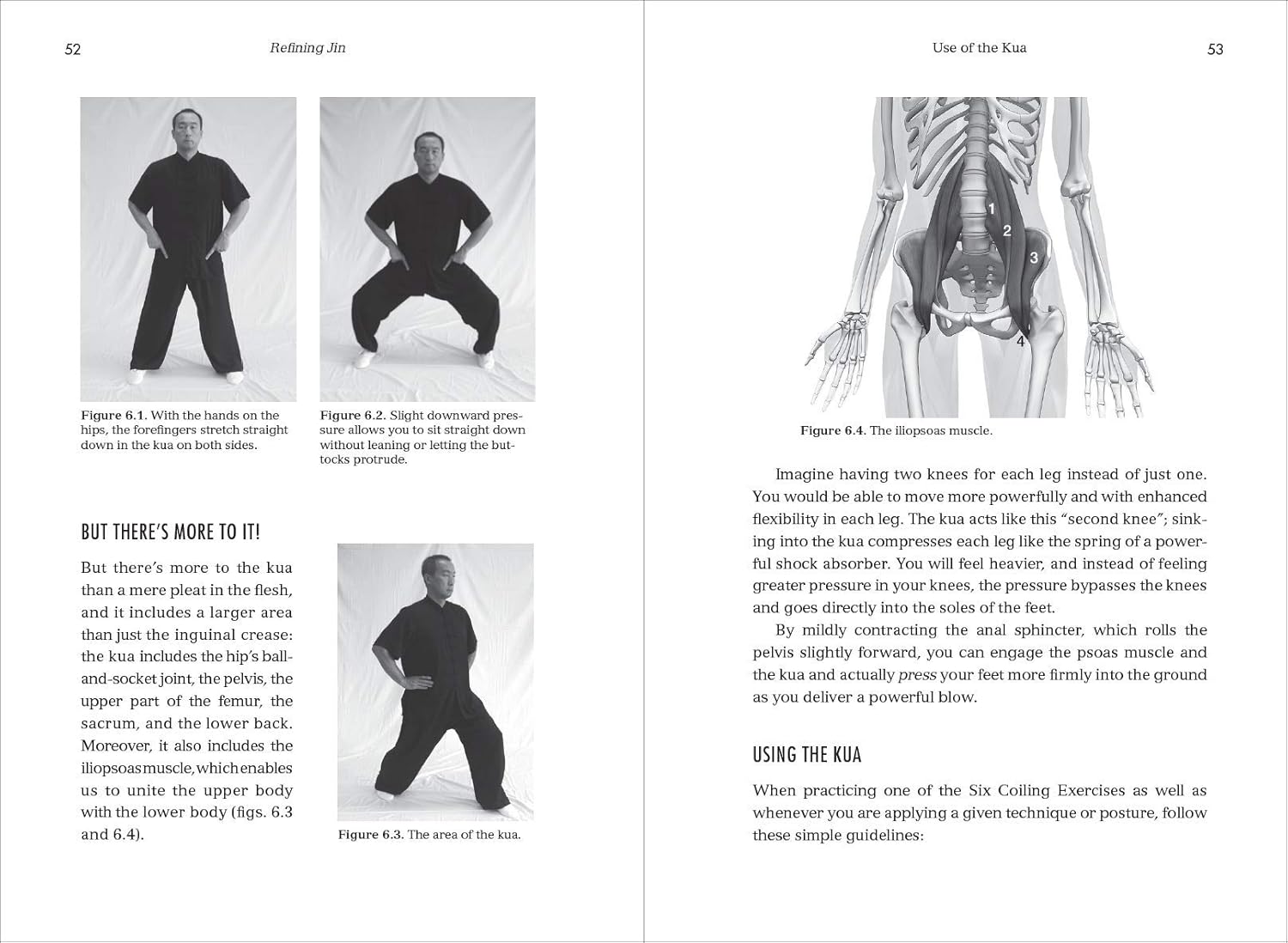 52

Refining Jin

Figure 6.1. With the hands on the hips, the forefingers stretch straight down in the kua on both sides.

Figure 6.2. Slight downward pressure allows you to sit straight down without leaning or letting the buttocks protrude.

BUT THERE'S MORE TO IT!

But there's more to the kua than a mere pleat in the flesh, and it includes a larger area than just the inguinal crease: the kua includes the hip's ball-and-socket joint, the pelvis, the upper part of the femur, the sacrum, and the lower back. Moreover, it also includes the iliopsoas muscle, which enables us to unite the upper body with the lower body (figs. 6.3 and 6.4).

Figure 6.3. The area of the kua.

Use of the Kua

53

1
2
3
4

Figure 6.4. The iliopsoas muscle.

Imagine having two knees for each leg instead of just one. You would be able to move more powerfully and with enhanced flexibility in each leg. The kua acts like this "second knee"; sinking into the kua compresses each leg like the spring of a powerful shock absorber. You will feel heavier, and instead of feeling greater pressure in your knees, the pressure bypasses the knees and goes directly into the soles of the feet.

By mildly contracting the anal sphincter, which rolls the pelvis slightly forward, you can engage the psoas muscle and the kua and actually press your feet more firmly into the ground as you deliver a powerful blow.

USING THE KUA

When practicing one of the Six Coiling Exercises as well as whenever you are applying a given technique or posture, follow these simple guidelines: