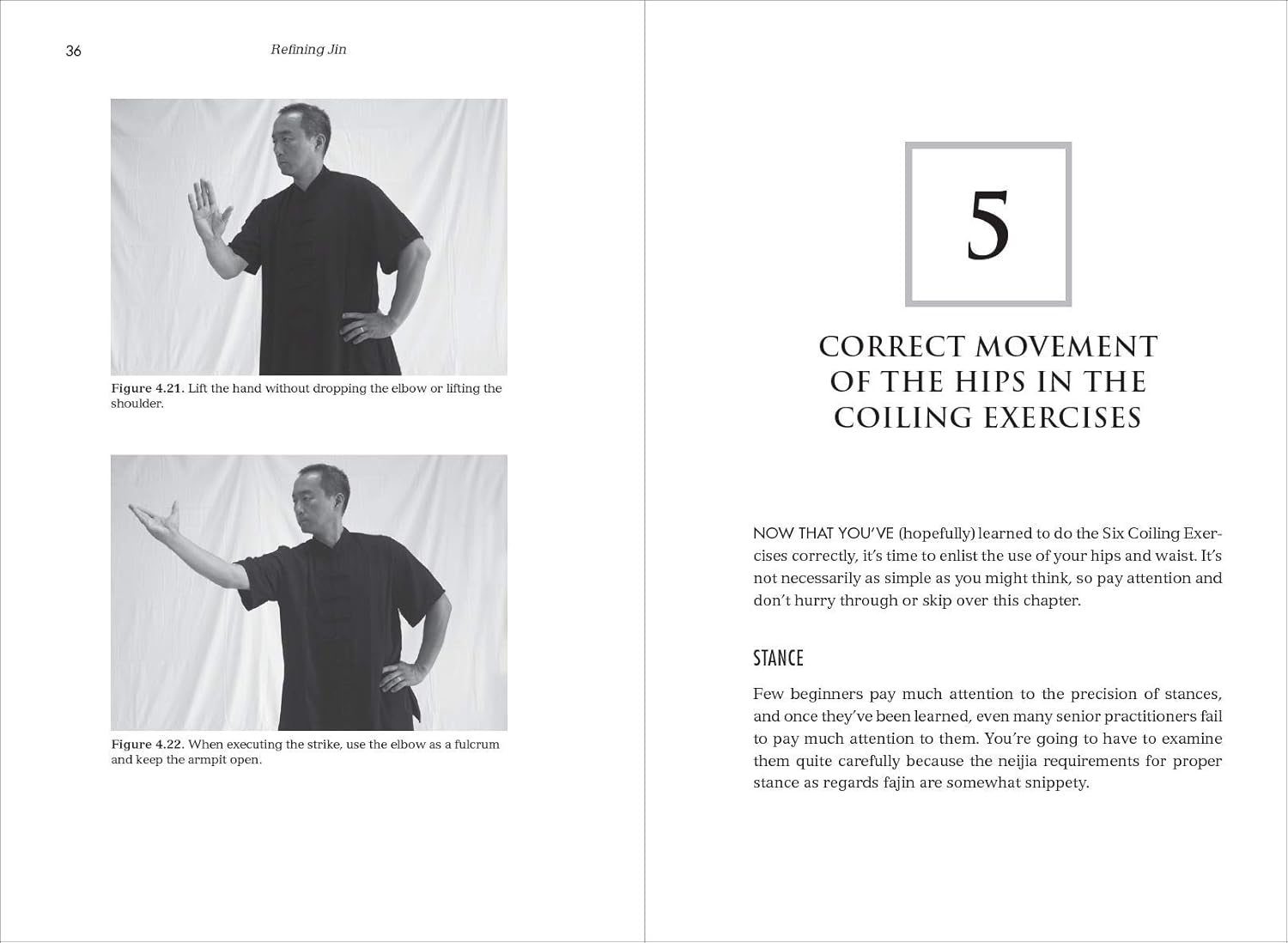 36 Refining Jin

Figure 4.21. Lift the hand without dropping the elbow or lifting the shoulder.

Figure 4.22. When executing the strike, use the elbow as a fulcrum and keep the armpit open.

5

CORRECT MOVEMENT OF THE HIPS IN THE COILING EXERCISES

NOW THAT YOU'VE (hopefully) learned to do the Six Coiling Exercises correctly, it's time to enlist the use of your hips and waist. It's not necessarily as simple as you might think, so pay attention and don't hurry through or skip over this chapter.

STANCE

Few beginners pay much attention to the precision of stances, and once they've been learned, even many senior practitioners fail to pay much attention to them. You're going to have to examine them quite carefully because the neijia requirements for proper stance as regards fajin are somewhat snippety.