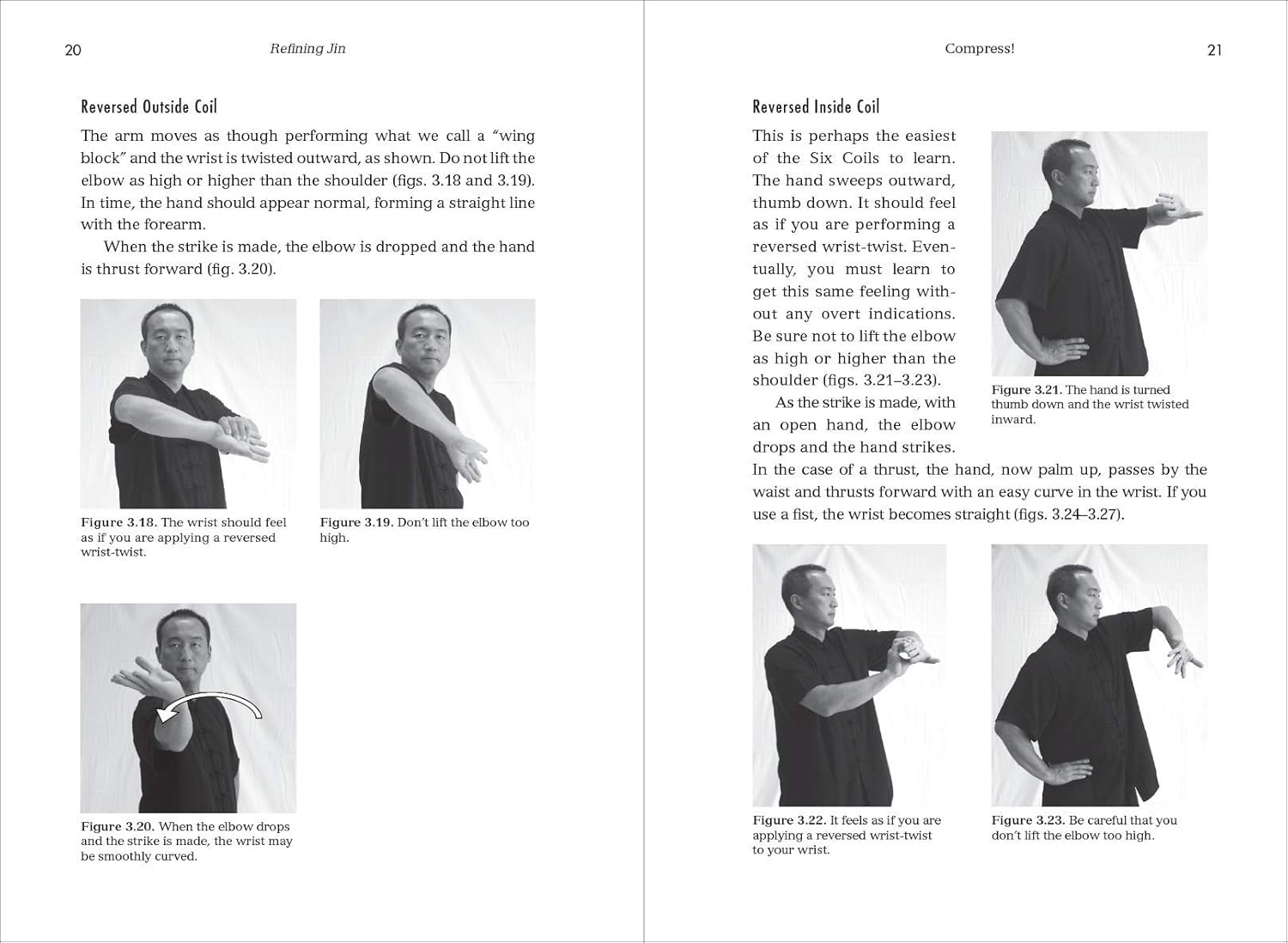 20 Refining Jin

Reversed Outside Coil

The arm moves as though performing what we call a "wing block" and the wrist is twisted outward, as shown. Do not lift the elbow as high or higher than the shoulder (figs. 3.18 and 3.19). In time, the hand should appear normal, forming a straight line with the forearm.

When the strike is made, the elbow is dropped and the hand is thrust forward (fig. 3.20).

Figure 3.18. The wrist should feel as if you are applying a reversed wrist-twist.

Figure 3.19. Don't lift the elbow too high.

Figure 3.20. When the elbow drops and the strike is made, the wrist may be smoothly curved.

Compress! 21

Reversed Inside Coil

This is perhaps the easiest of the Six Coils to learn. The hand sweeps outward, thumb down. It should feel as if you are performing a reversed wrist-twist. Eventually, you must learn to get this same feeling without any overt indications. Be sure not to lift the elbow as high or higher than the shoulder (figs. 3.21–3.23).

As the strike is made, with an open hand, the elbow drops and the hand strikes. In the case of a thrust, the hand, now palm up, passes by the waist and thrusts forward with an easy curve in the wrist. If you use a fist, the wrist becomes straight (figs. 3.24–3.27).

Figure 3.21. The hand is turned thumb down and the wrist twisted inward.

Figure 3.22. It feels as if you are applying a reversed wrist-twist to your wrist.

Figure 3.23. Be careful that you don't lift the elbow too high.