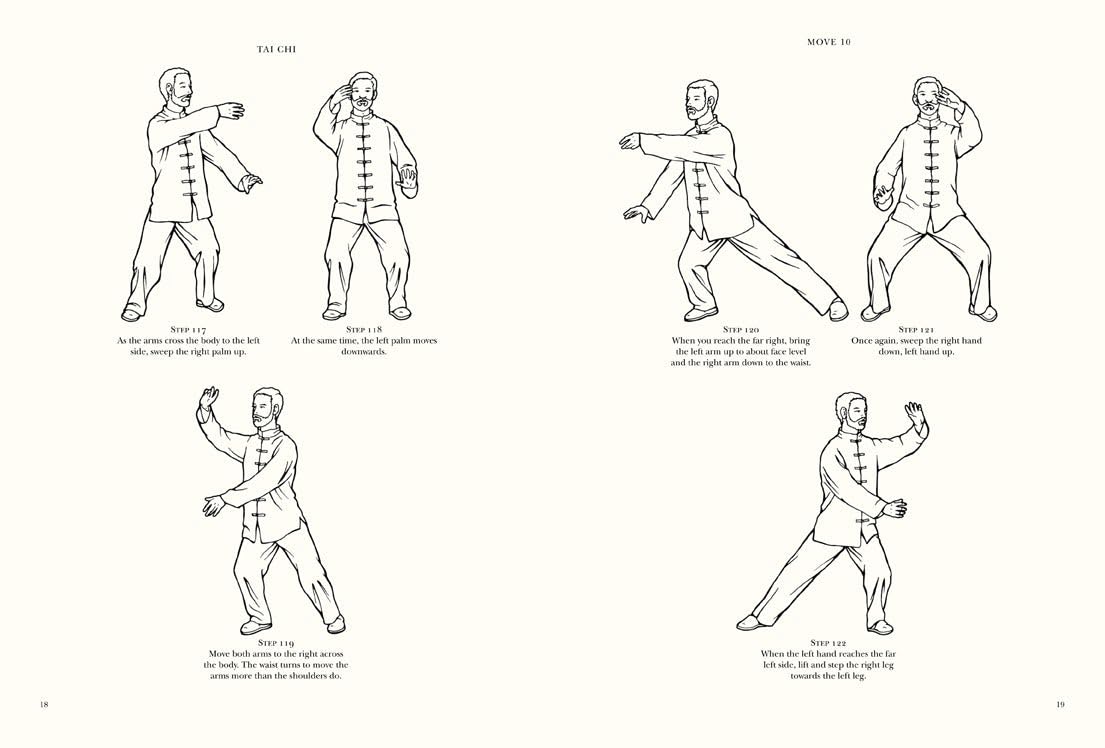 TAI CHI

STEP 117
As the arms cross the body to the left side, sweep the right palm up.

STEP 118
At the same time, the left palm moves downwards.

STEP 119
Move both arms to the right across the body. The waist turns to move the arms more than the shoulders do.

18

MOVE 10

STEP 120
When you reach the far right, bring the left arm up to about face level and the right arm down to the waist.

STEP 121
Once again, sweep the right hand down, left hand up.

STEP 122
When the left hand reaches the far left side, lift and step the right leg towards the left leg.

19