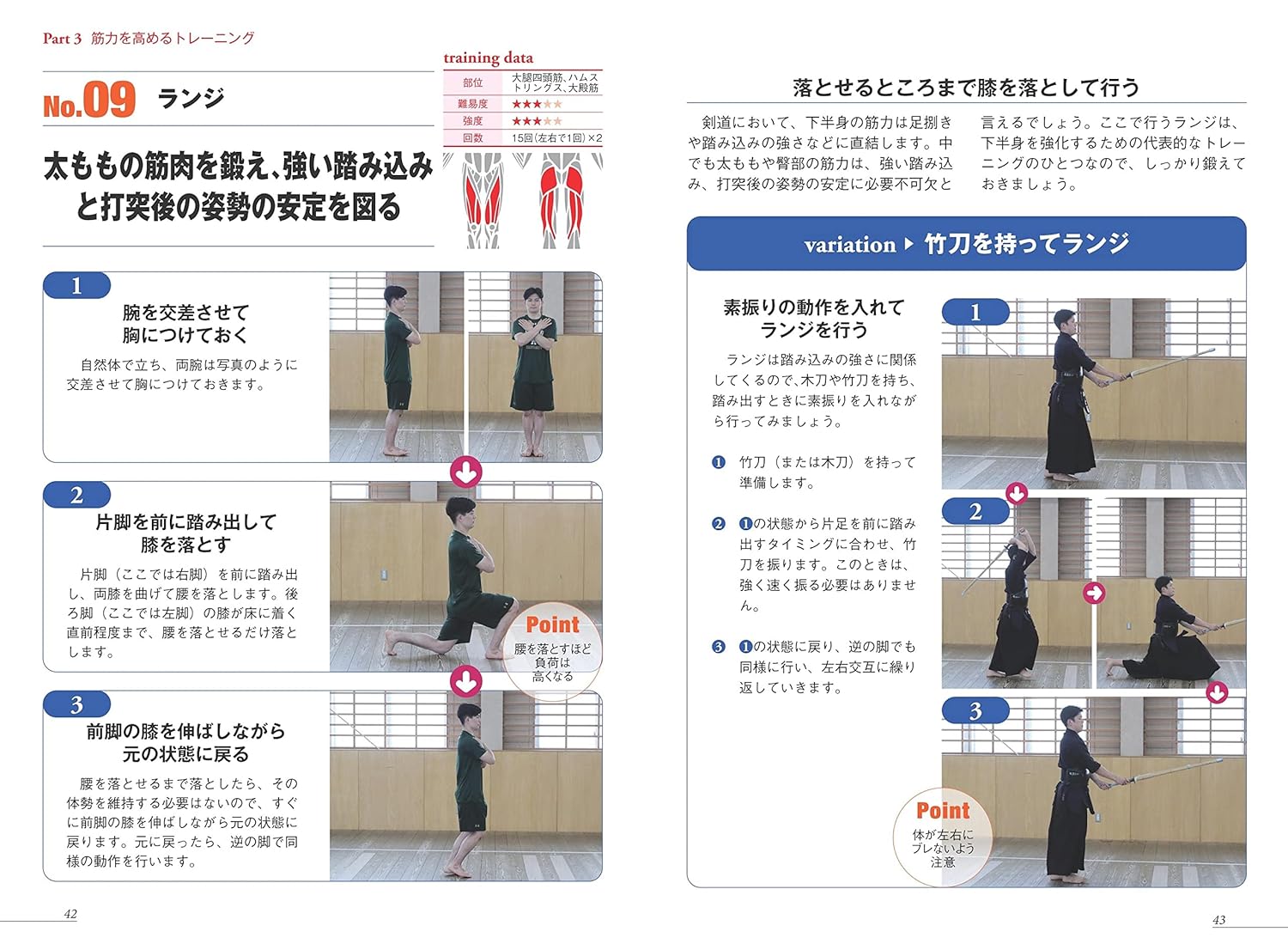 Part 3 筋力を高めるトレーニング

No.09 ランジ

training data

| 部位 | 大腿四頭筋、ハムストリングス、大殿筋 |
|---|---|
| 難易度 | ★★★★★ |
| 強度 | ★★★★★ |
| 回数 | 15回(左右で1回)×2 |

太ももの筋肉を鍛え、強い踏み込みと打突後の姿勢の安定を図る

1
腕を交差させて胸につけておく
自然体で立ち、両腕は写真のように交差させて胸につけておきます。

2
片脚を前に踏み出して膝を落とす
片脚(ここでは右脚)を前に踏み出し、両膝を曲げて腰を落とします。後ろ脚(ここでは左脚)の膝が床に着く直前程度まで、腰を落とせるだけ落とします。

Point
腰を落とすほど負荷は高くなる

3
前脚の膝を伸ばしながら元の状態に戻る
腰を落とせるまで落としたら、その体勢を維持する必要はないので、すぐに前脚の膝を伸ばしながら元の状態に戻ります。元に戻ったら、逆の脚で同様の動作を行います。

42

落とせるところまで膝を落として行う

剣道において、下半身の筋力は足捌きや踏み込みの強さなどに直結します。中でも太ももや臀部の筋力は、強い踏み込み、打突後の姿勢の安定に必要不可欠と言えるでしょう。ここで行うランジは、下半身を強化するための代表的なトレーニングのひとつなので、しっかり鍛えておきましょう。

variation ▶ 竹刀を持ってランジ

素振りの動作を入れてランジを行う
ランジは踏み込みの強さに関係してくるので、木刀や竹刀を持ち、踏み出すときに素振りを入れながら行ってみましょう。

❶ 竹刀(または木刀)を持って準備します。

❷ ❶の状態から片足を前に踏み出すタイミングに合わせ、竹刀を振ります。このときは、強く速く振る必要はありません。

❸ ❶の状態に戻り、逆の脚でも同様に行い、左右交互に繰り返していきます。

1

2

3

Point
体が左右にブレないよう注意

43