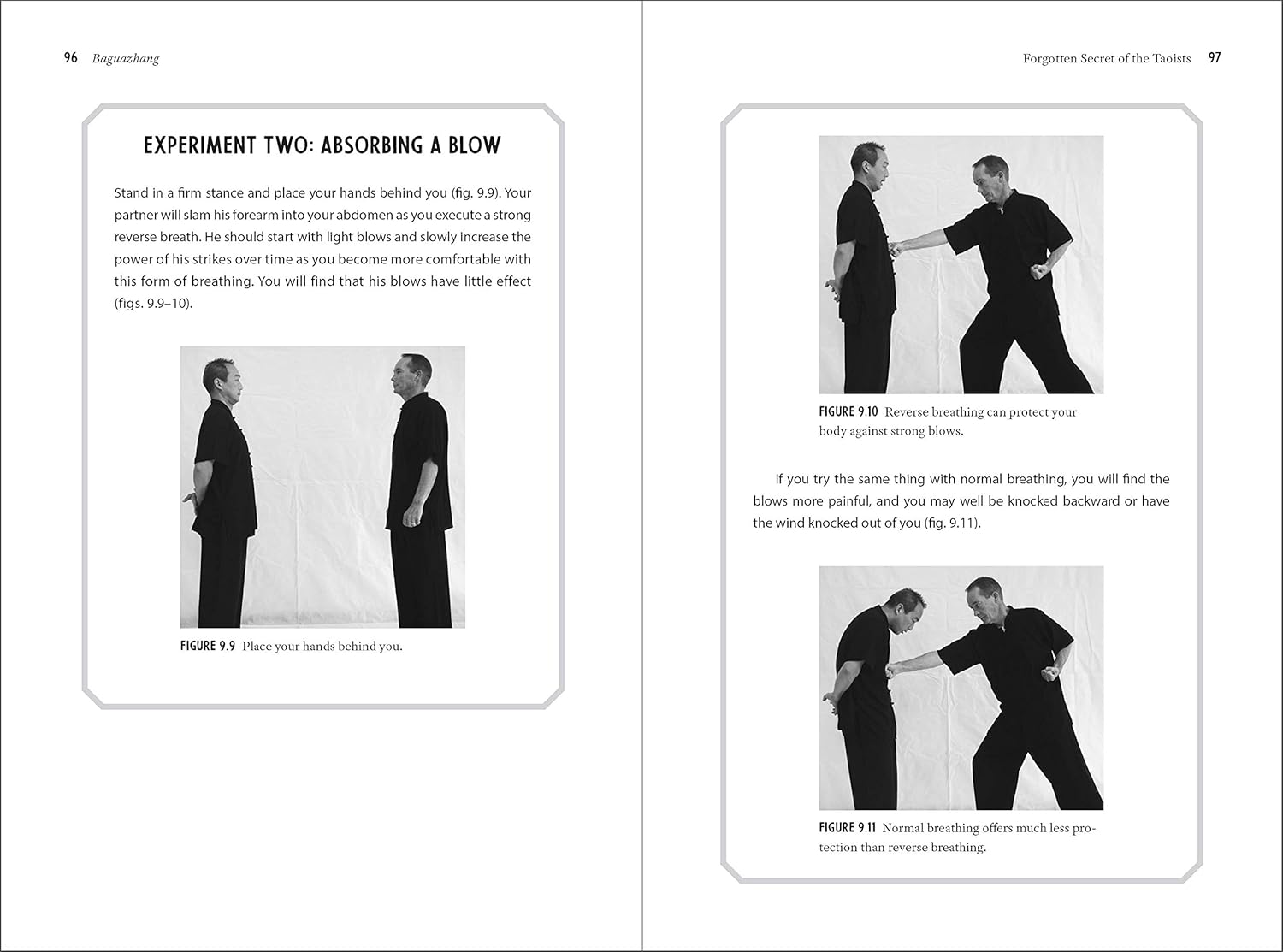 96 Baguazhang

EXPERIMENT TWO: ABSORBING A BLOW

Stand in a firm stance and place your hands behind you (fig. 9.9). Your partner will slam his forearm into your abdomen as you execute a strong reverse breath. He should start with light blows and slowly increase the power of his strikes over time as you become more comfortable with this form of breathing. You will find that his blows have little effect (figs. 9.9–10).

FIGURE 9.9 Place your hands behind you.

Forgotten Secret of the Taoists 97

FIGURE 9.10 Reverse breathing can protect your body against strong blows.

If you try the same thing with normal breathing, you will find the blows more painful, and you may well be knocked backward or have the wind knocked out of you (fig. 9.11).

FIGURE 9.11 Normal breathing offers much less protection than reverse breathing.